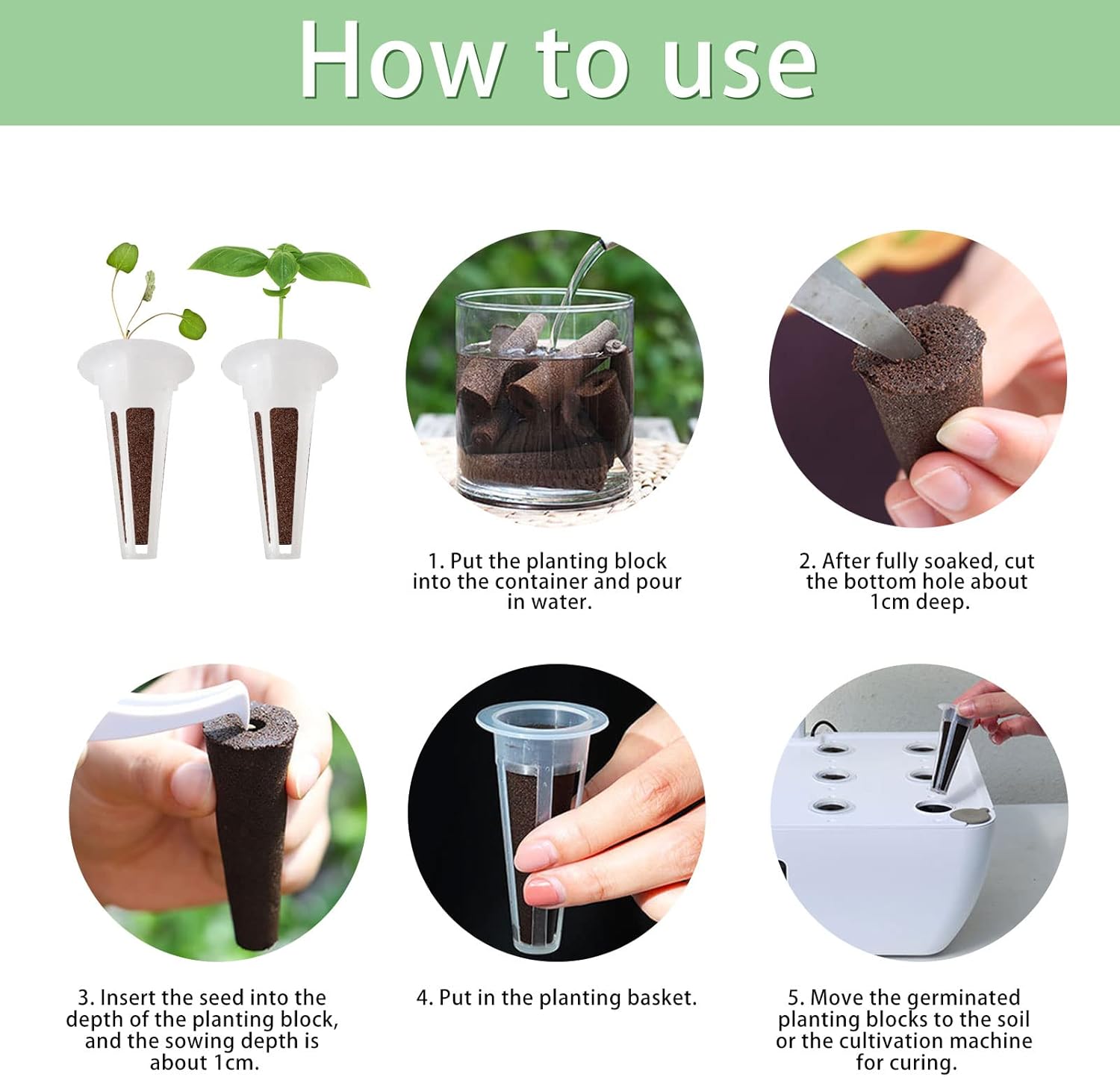 How to use

1. Put the planting block into the container and pour in water.

2. After fully soaked, cut the bottom hole about 1cm deep.

3. Insert the seed into the depth of the planting block, and the sowing depth is about 1cm.

4. Put in the planting basket.

5. Move the germinated planting blocks to the soil or the cultivation machine for curing.