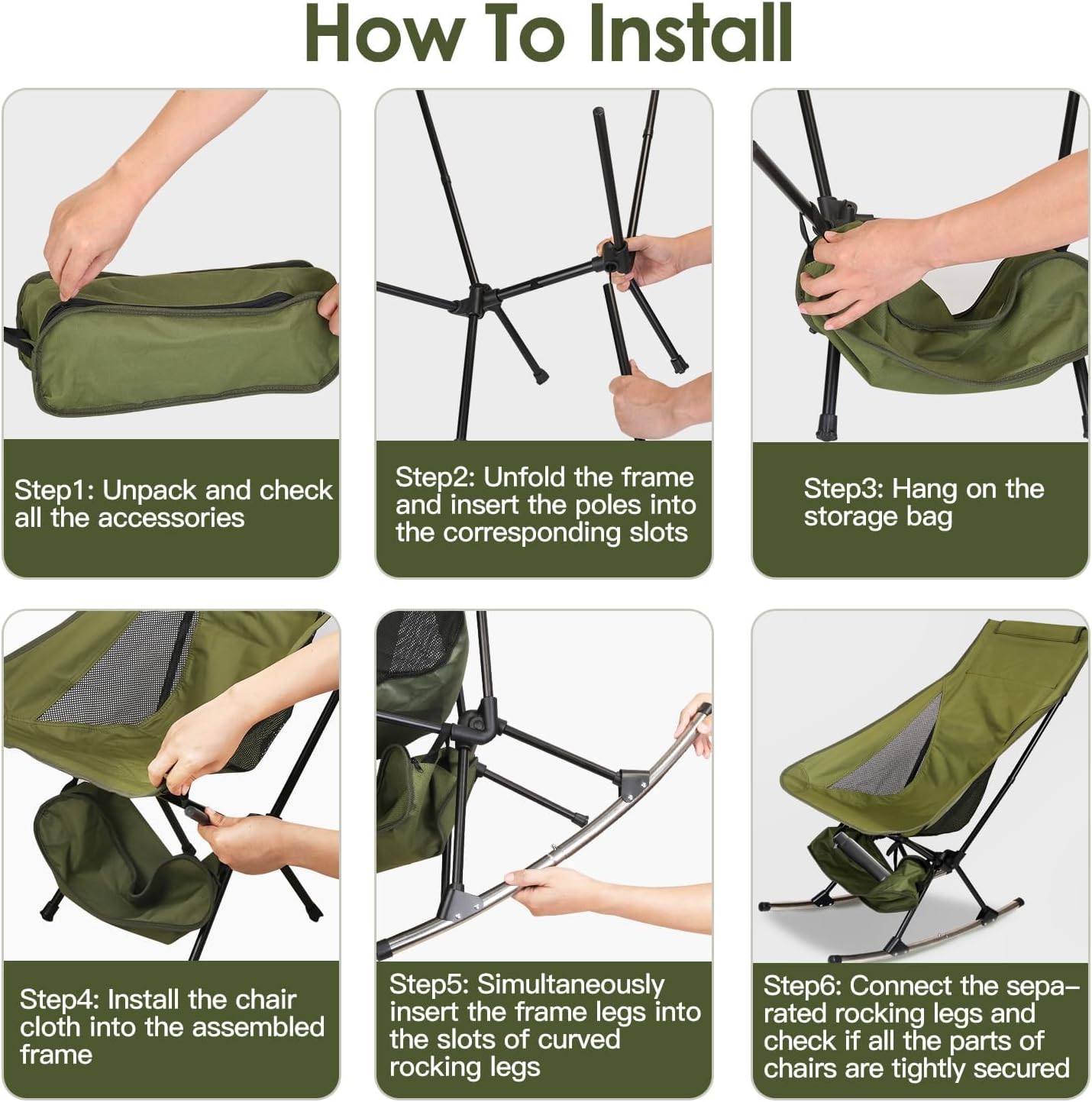 How To Install

Step1: Unpack and check all the accessories

Step2: Unfold the frame and insert the poles into the corresponding slots

Step3: Hang on the storage bag

Step4: Install the chair cloth into the assembled frame

Step5: Simultaneously insert the frame legs into the slots of curved rocking legs

Step6: Connect the separated rocking legs and check if all the parts of chairs are tightly secured