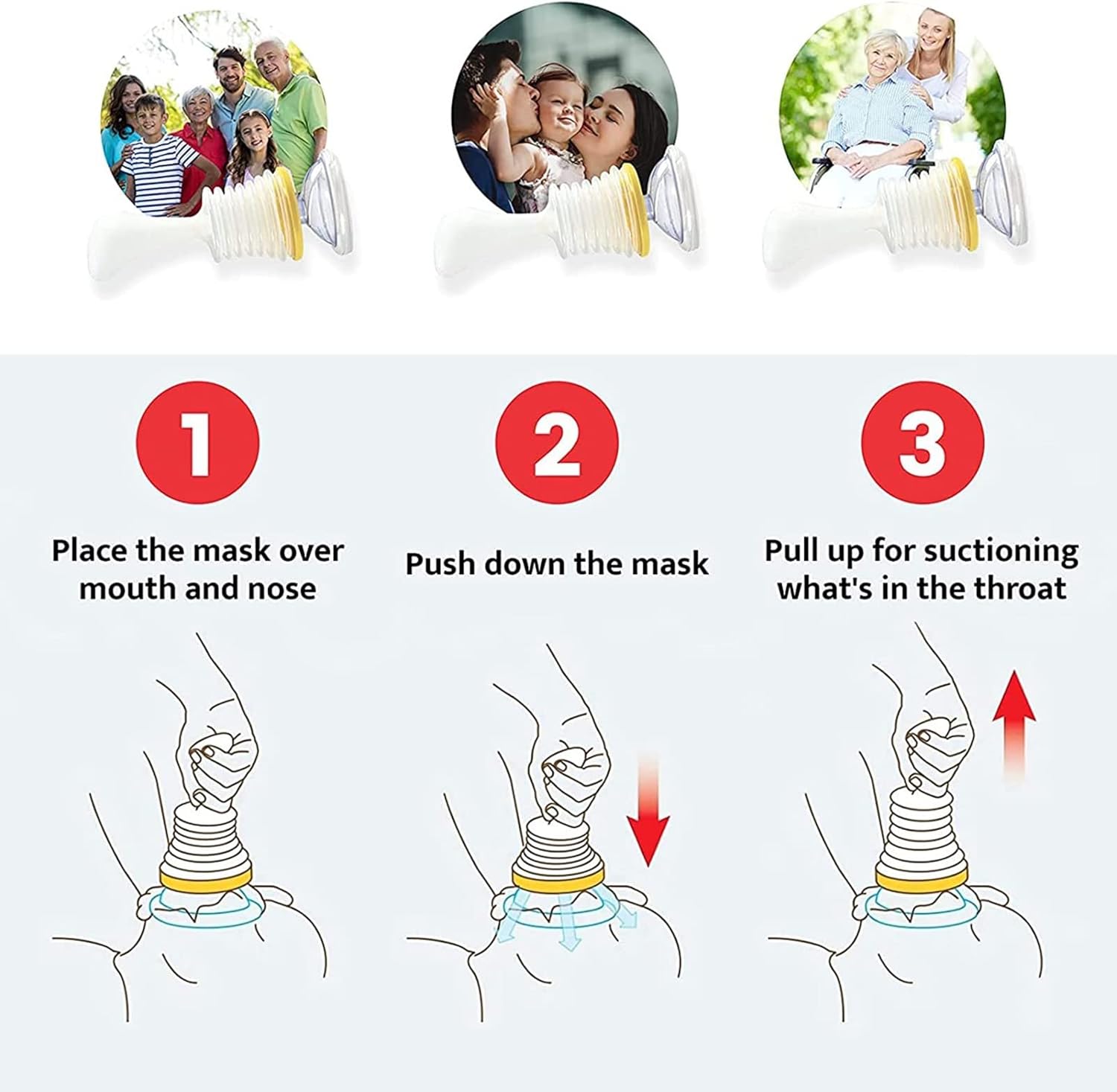 1

Place the mask over mouth and nose

2

Push down the mask

3

Pull up for suctioning what's in the throat